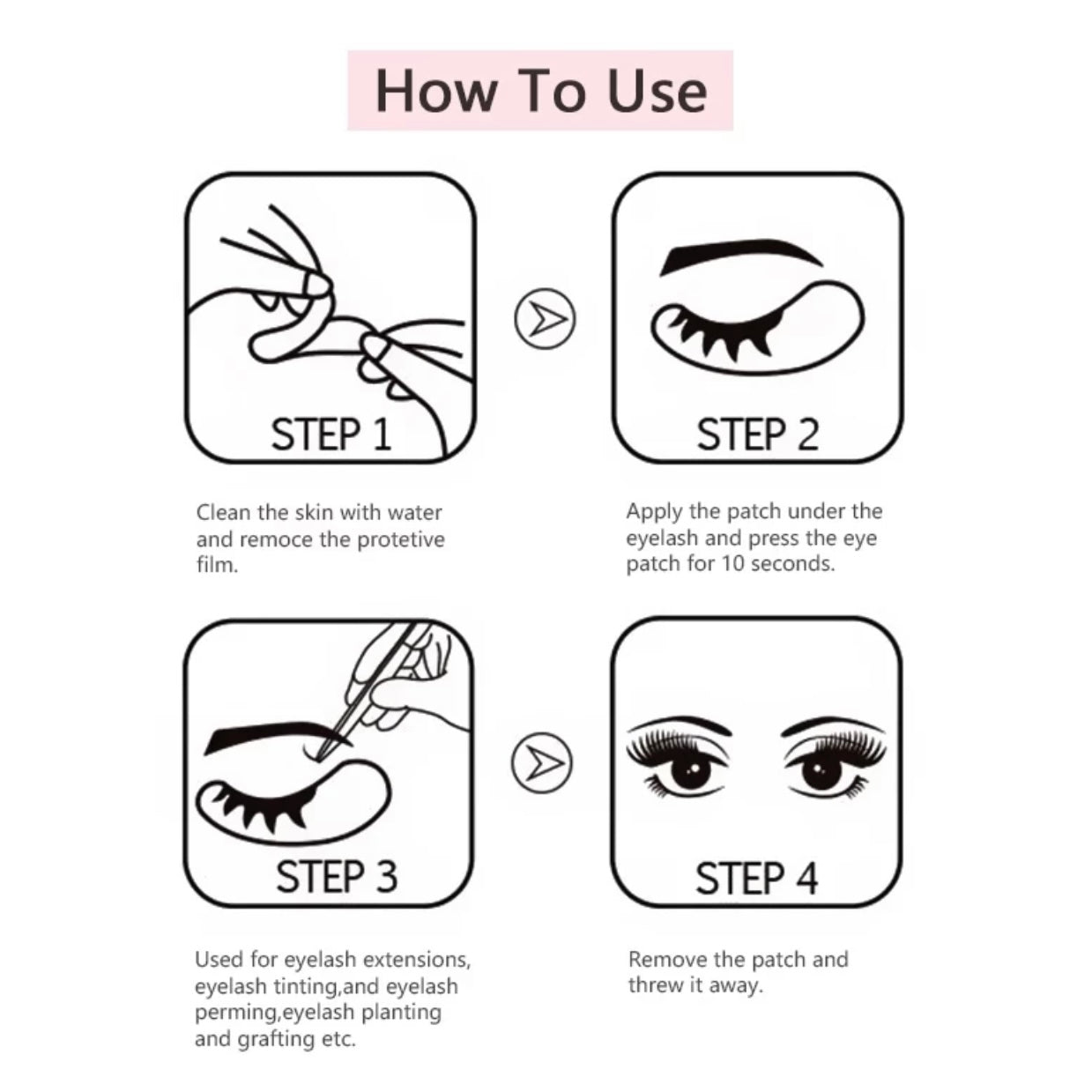 How To Use

STEP 1

Clean the skin with water and remoce the protetive film.

STEP 2

Apply the patch under the eyelash and press the eye patch for 10 seconds.

STEP 3

Used for eyelash extensions, eyelash tinting,and eyelash perming,eyelash planting and grafting etc.

STEP 4

Remove the patch and threw it away.