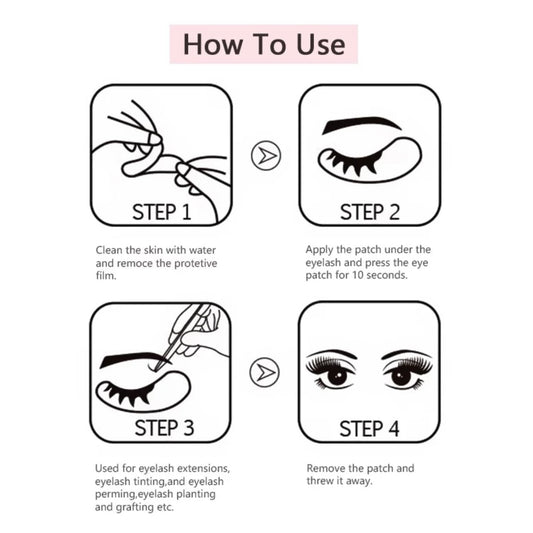 How To Use

STEP 1

Clean the skin with water and remoce the protetive film.

STEP 2

Apply the patch under the eyelash and press the eye patch for 10 seconds.

STEP 3

Used for eyelash extensions, eyelash tinting,and eyelash perming,eyelash planting and grafting etc.

STEP 4

Remove the patch and threw it away.